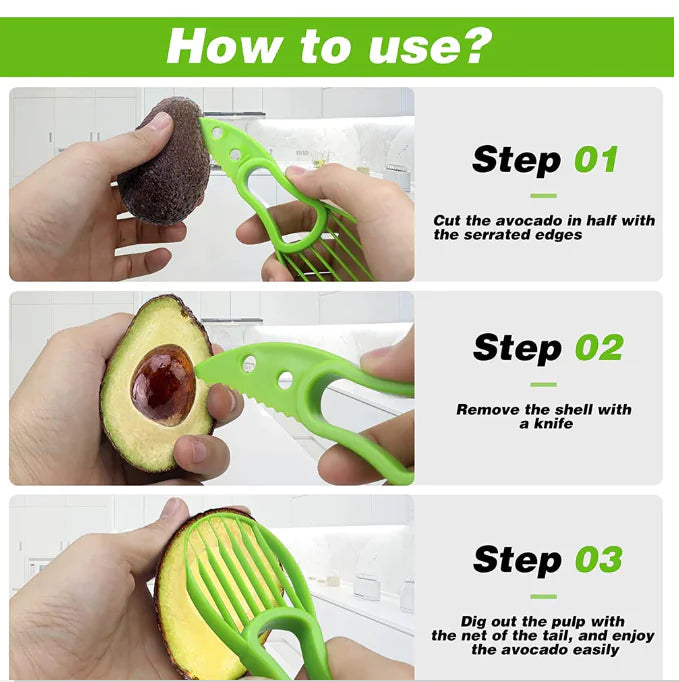 How to use?

Step 01

Cut the avocado in half with the serrated edges

Step 02

Remove the shell with a knife

Step 03

Dig out the pulp with the net of the tail, and enjoy the avocado easily